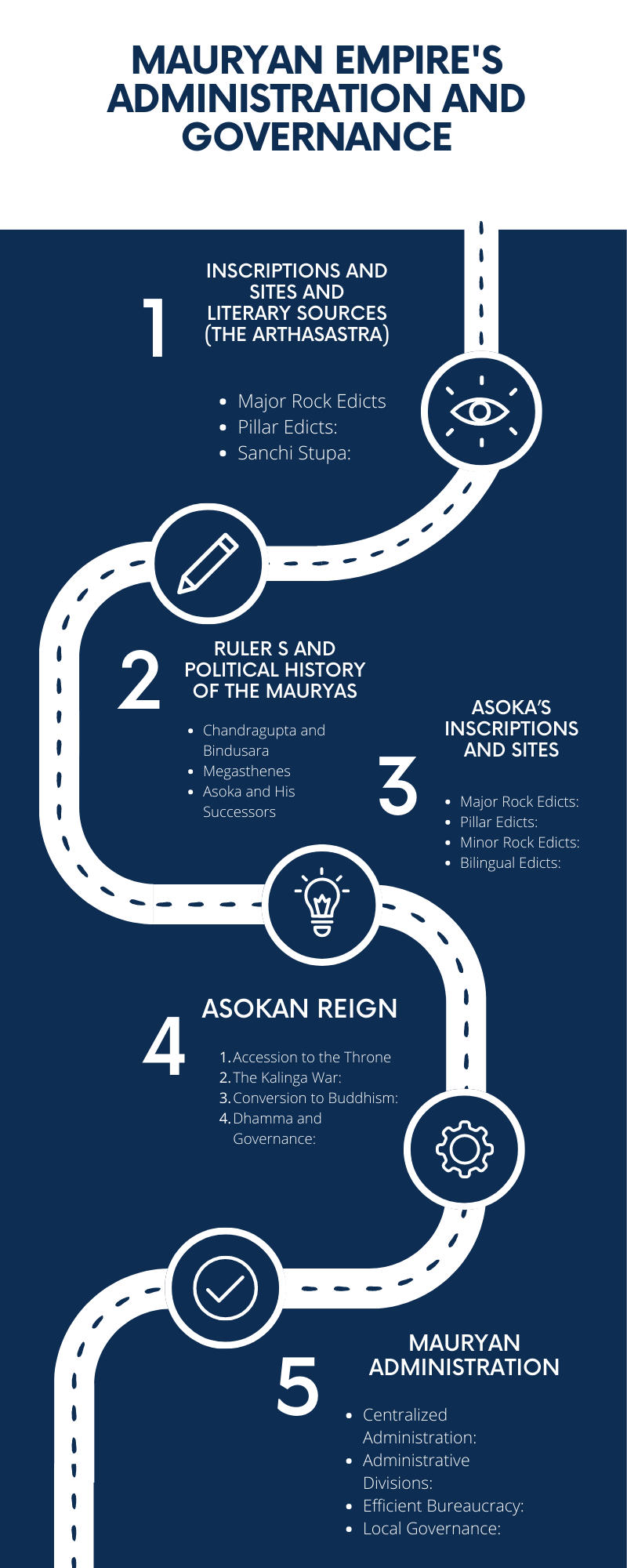 MAURYAN EMPIRE'S ADMINISTRATION AND GOVERNANCE

1

INSCRIPTIONS AND SITES AND LITERARY SOURCES (THE ARTHASASTRA)

- Major Rock Edicts
- Pillar Edicts:
- Sanchi Stupa:

2

RULER S AND POLITICAL HISTORY OF THE MAURYAS

- Chandragupta and Bindusara
- Megasthenes
- Asoka and His Successors

3

ASOKA'S INSCRIPTIONS AND SITES

- Major Rock Edicts:
- Pillar Edicts:
- Minor Rock Edicts:
- Bilingual Edicts:

4

ASOKAN REIGN

1. Accession to the Throne
2. The Kalinga War:
3. Conversion to Buddhism:
4. Dhamma and Governance:

5

MAURYAN ADMINISTRATION

- Centralized Administration:
- Administrative Divisions:
- Efficient Bureaucracy:
- Local Governance: