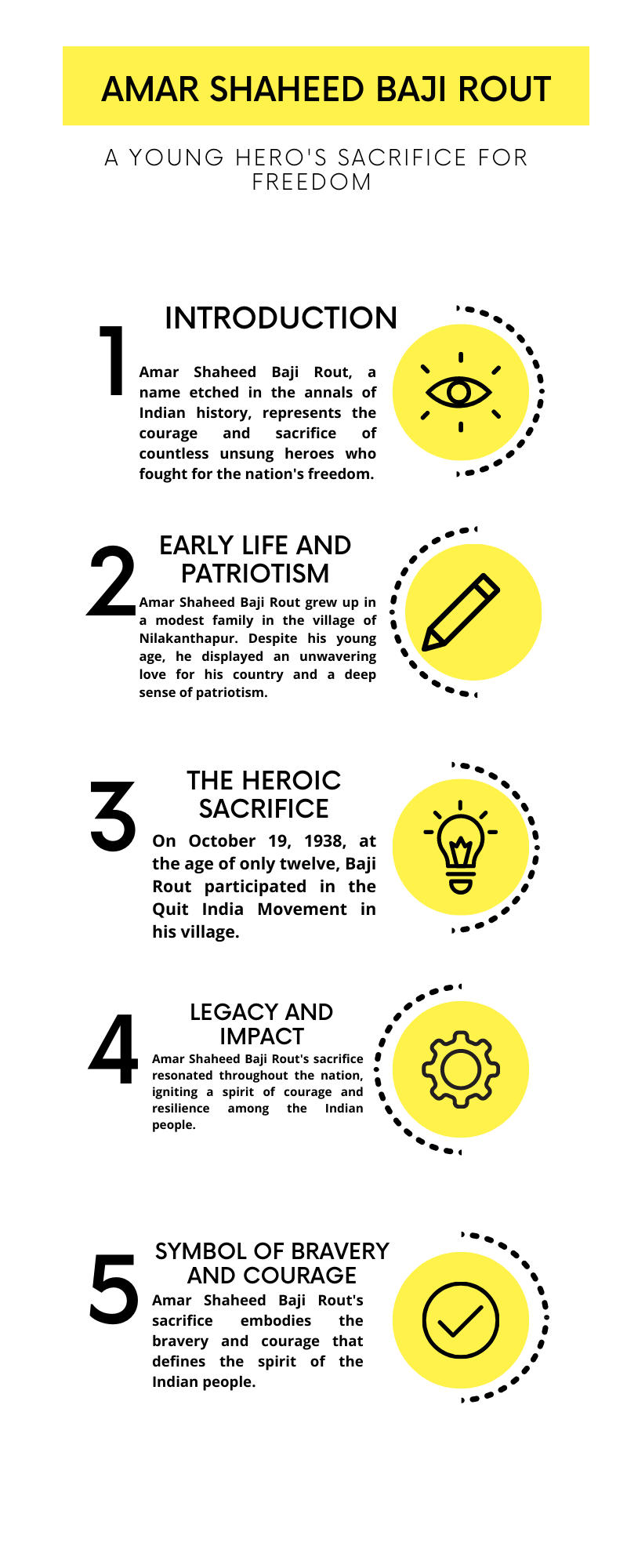 AMAR SHAHEED BAJI ROUT

A YOUNG HERO'S SACRIFICE FOR FREEDOM

1

INTRODUCTION

Amar Shaheed Baji Rout, a name etched in the annals of Indian history, represents the courage and sacrifice of countless unsung heroes who fought for the nation's freedom.

2

EARLY LIFE AND PATRIOTISM

Amar Shaheed Baji Rout grew up in a modest family in the village of Nilakanthapur. Despite his young age, he displayed an unwavering love for his country and a deep sense of patriotism.

3

THE HEROIC SACRIFICE

On October 19, 1938, at the age of only twelve, Baji Rout participated in the Quit India Movement in his village.

4

LEGACY AND IMPACT

Amar Shaheed Baji Rout's sacrifice resonated throughout the nation, igniting a spirit of courage and resilience among the Indian people.

5

SYMBOL OF BRAVERY AND COURAGE

Amar Shaheed Baji Rout's sacrifice embodies the bravery and courage that defines the spirit of the Indian people.