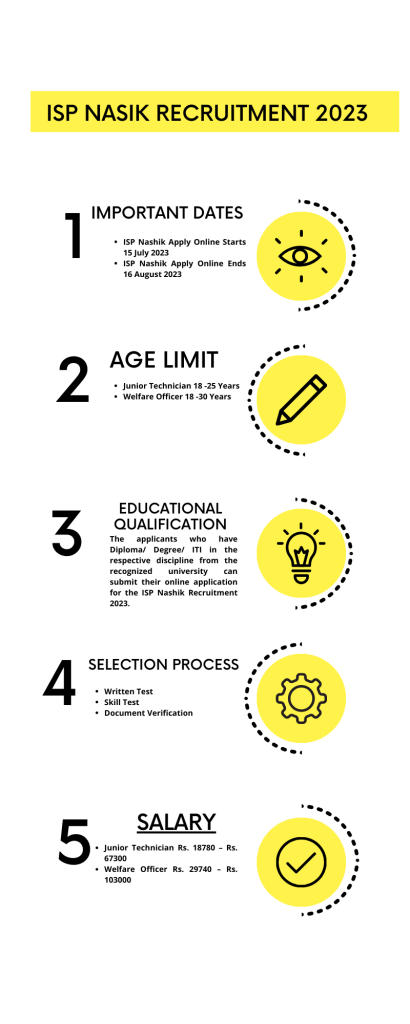 ISP NASIK RECRUITMENT 2023

1 IMPORTANT DATES

- ISP Nashik Apply Online Starts 15 July 2023
- ISP Nashik Apply Online Ends 16 August 2023

2 AGE LIMIT

- Junior Technician 18 -25 Years
- Welfare Officer 18 -30 Years

3 EDUCATIONAL QUALIFICATION

The applicants who have Diploma/ Degree/ ITI in the respective discipline from the recognized university can submit their online application for the ISP Nashik Recruitment 2023.

4 SELECTION PROCESS

- Written Test
- Skill Test
- Document Verification

5 SALARY

- Junior Technician Rs. 18780 – Rs. 67300
- Welfare Officer Rs. 29740 – Rs. 103000