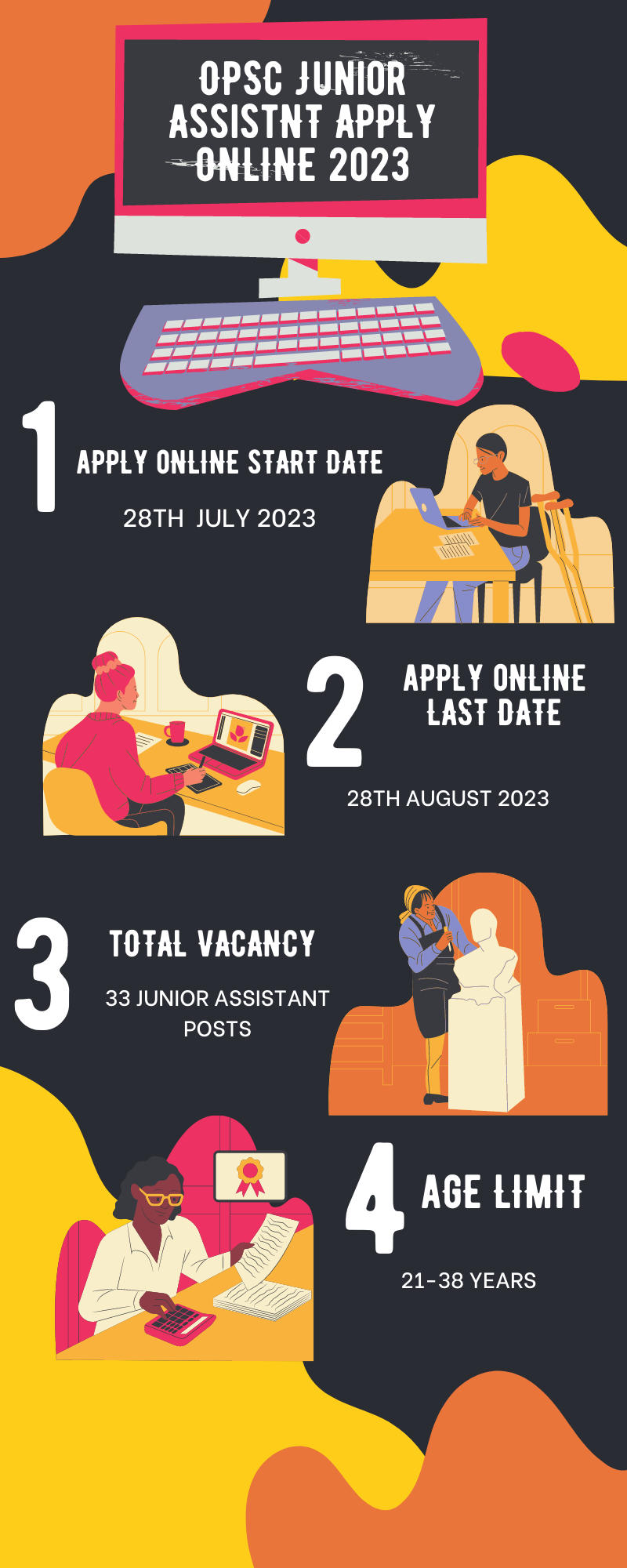 OPSC JUNIOR ASSISTNT APPLY ONLINE 2023

1

APPLY ONLINE START DATE

28TH JULY 2023

2

APPLY ONLINE LAST DATE

28TH AUGUST 2023

3

TOTAL VACANCY

33 JUNIOR ASSISTANT POSTS

4

AGE LIMIT

21-38 YEARS