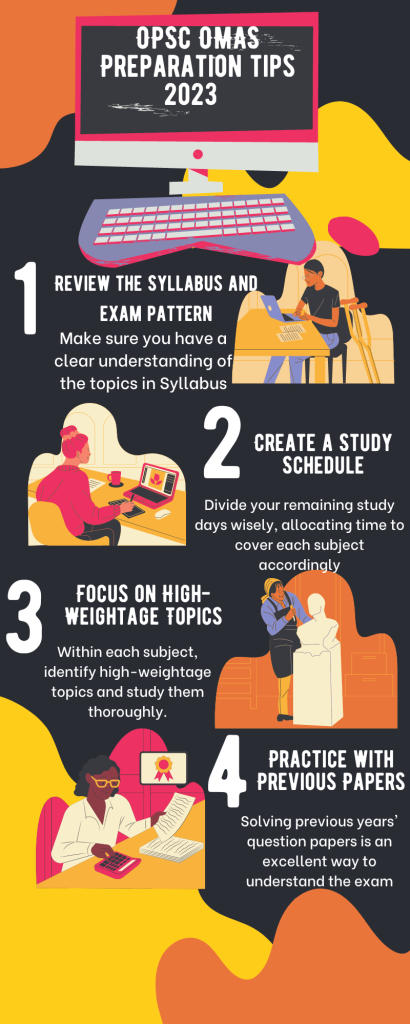 OPSC OMAS PREPARATION TIPS 2023

1

REVIEW THE SYLLABUS AND EXAM PATTERN

Make sure you have a clear understanding of the topics in Syllabus

2

CREATE A STUDY SCHEDULE

Divide your remaining study days wisely, allocating time to cover each subject accordingly

3

FOCUS ON HIGH-WEIGHTAGE TOPICS

Within each subject, identify high-weightage topics and study them thoroughly.

4

PRACTICE WITH PREVIOUS PAPERS

Solving previous years' question papers is an excellent way to understand the exam