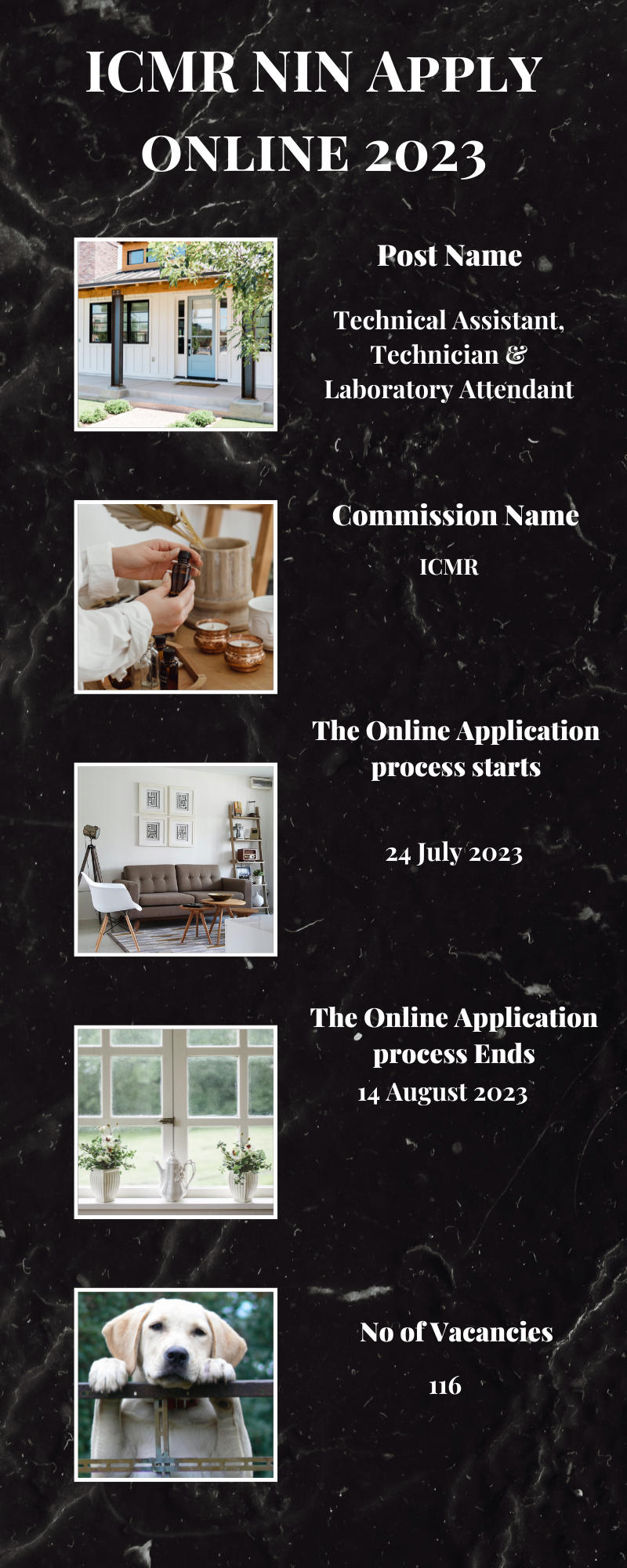 ICMR NIN APPLY ONLINE 2023

Post Name

Technical Assistant, Technician & Laboratory Attendant

Commission Name

ICMR

The Online Application process starts

24 July 2023

The Online Application process Ends
14 August 2023

No of Vacancies

116